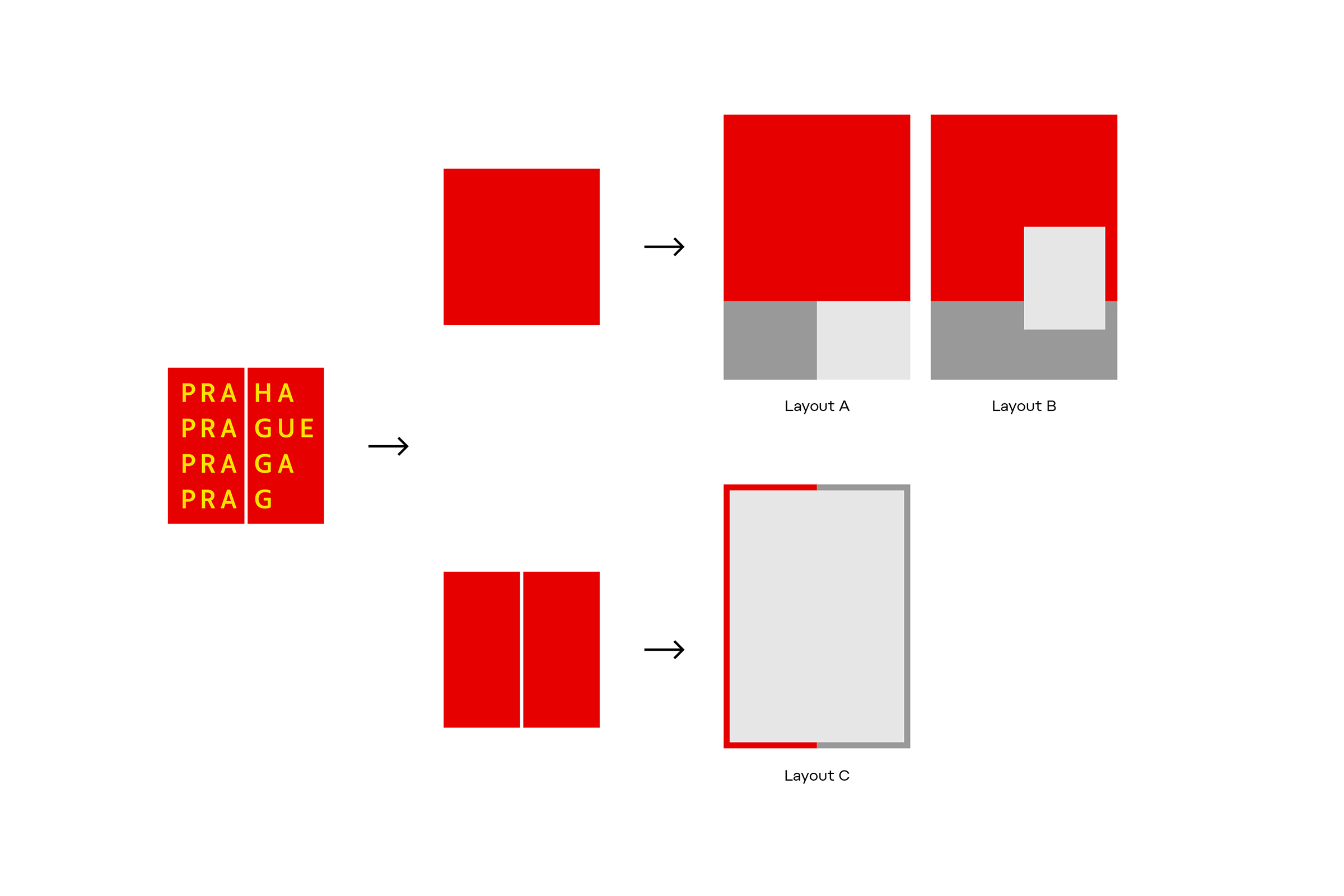 PRA HA
PRA GUE
PRA GA
PRA G

Layout A

Layout B

Layout C